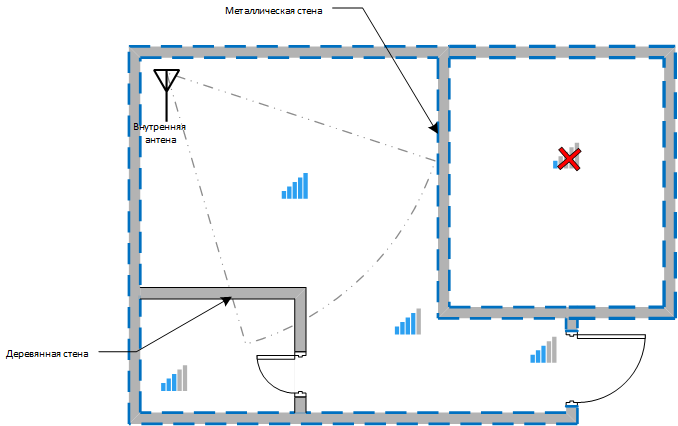 Металлическая стена

Внутренняя антена

Деревянная стена