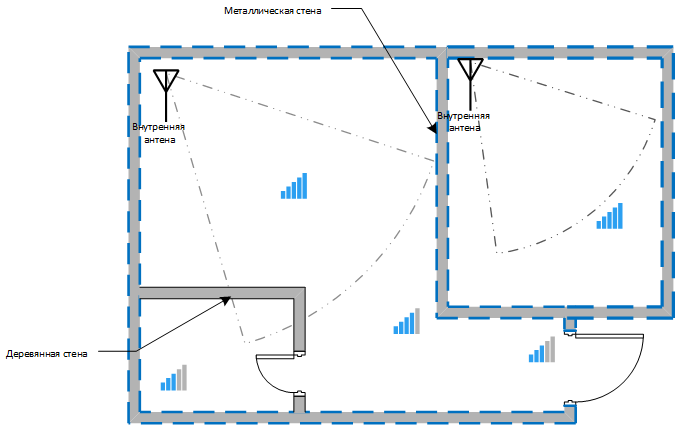 Металлическая стена

Внутренняя антена

Внутренняя антена

Деревянная стена