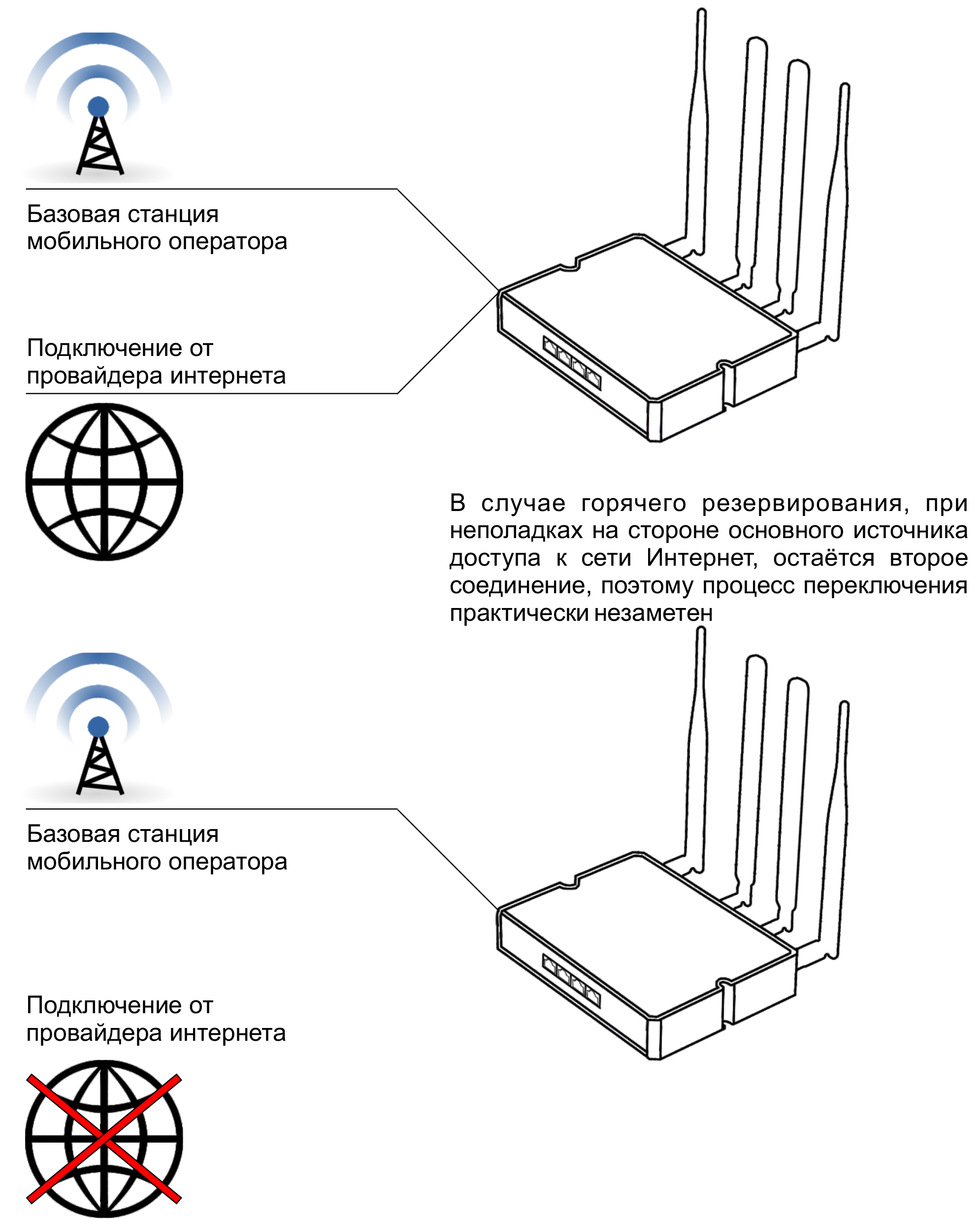 Базовая станция мобильного оператора

Подключение от провайдера интернета

В случае горячего резервирования, при неполадках на стороне основного источника доступа к сети Интернет, остаётся второе соединение, поэтому процесс переключения практически незаметен

Базовая станция мобильного оператора

Подключение от провайдера интернета