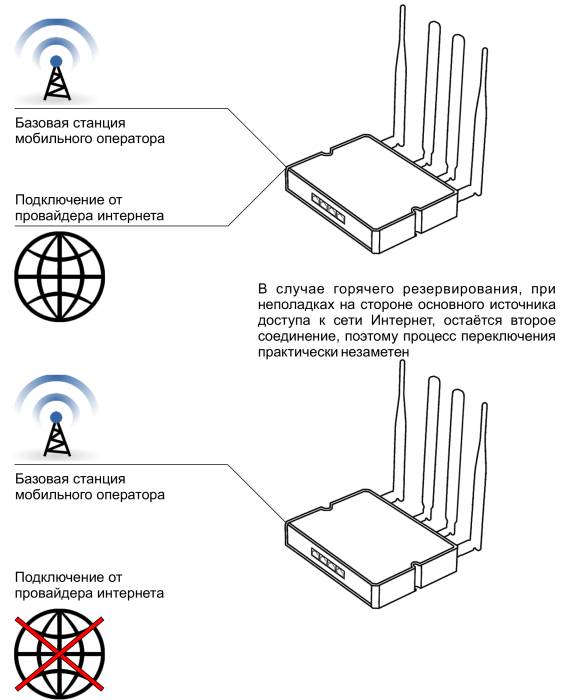 Базовая станция мобильного оператора

Подключение от провайдера интернета

В случае горячего резервирования, при неполадках на стороне основного источника доступа к сети Интернет, остаётся второе соединение, поэтому процесс переключения практически незаметен

Базовая станция мобильного оператора

Подключение от провайдера интернета